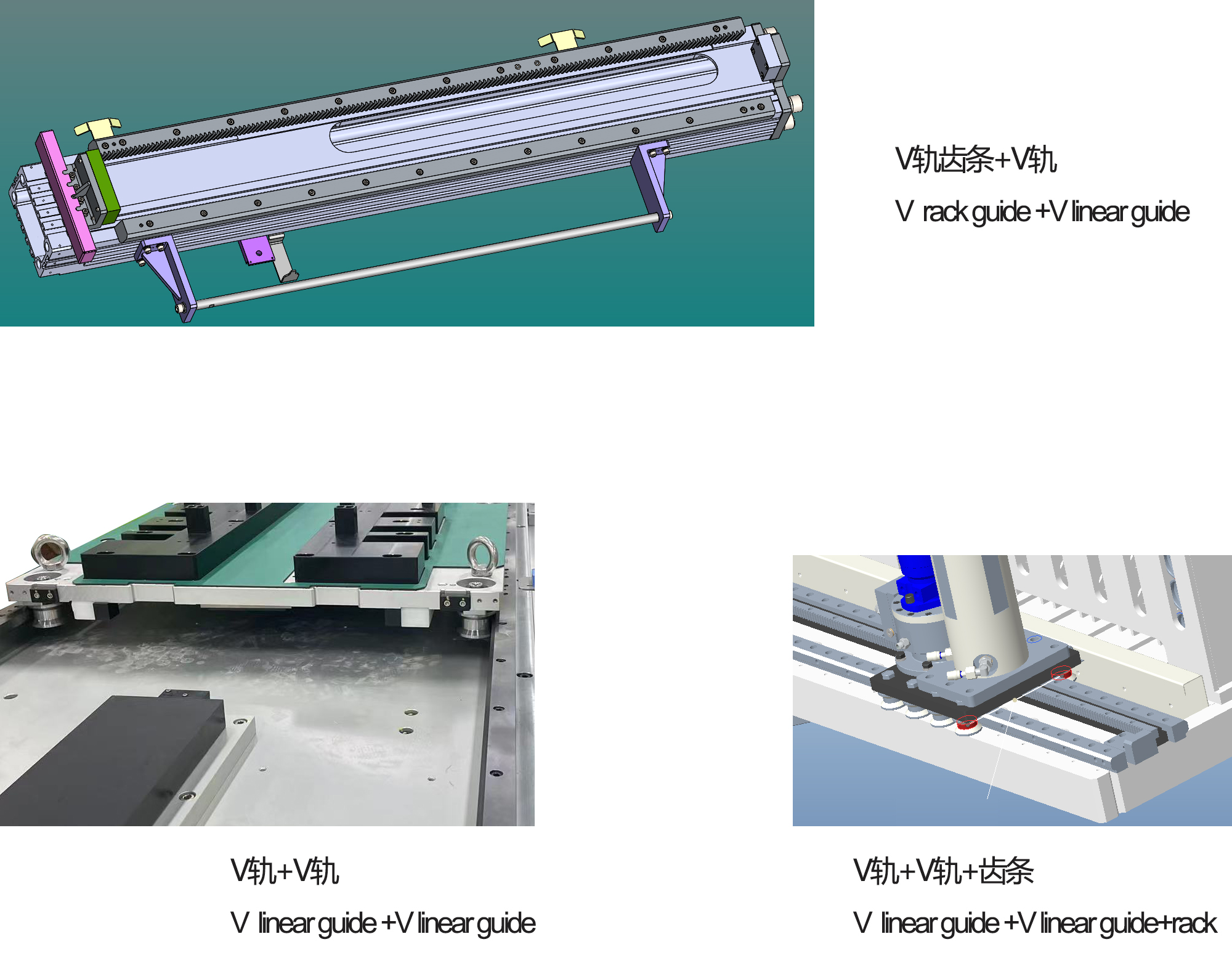 V轨齿条+V轨

V rack guide +V linear guide

V轨+V轨

V linear guide +V linear guide

V轨+V轨+齿条

V linear guide +V linear guide+rack